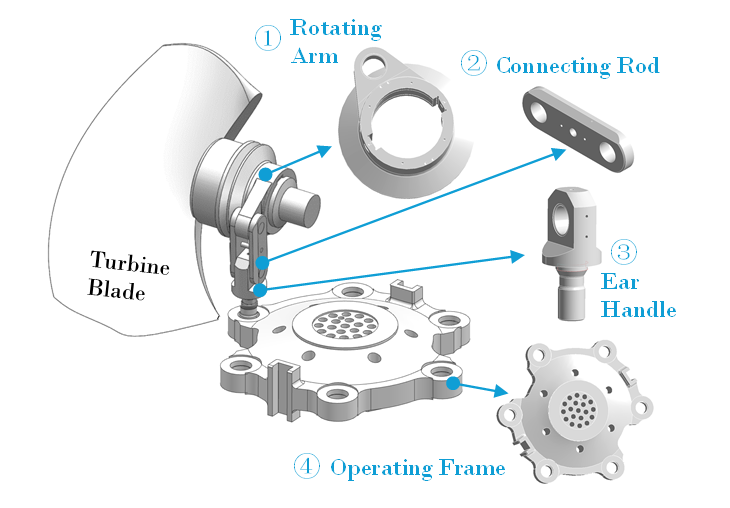 ① Rotating Arm

② Connecting Rod

Turbine Blade

③ Ear Handle

④ Operating Frame